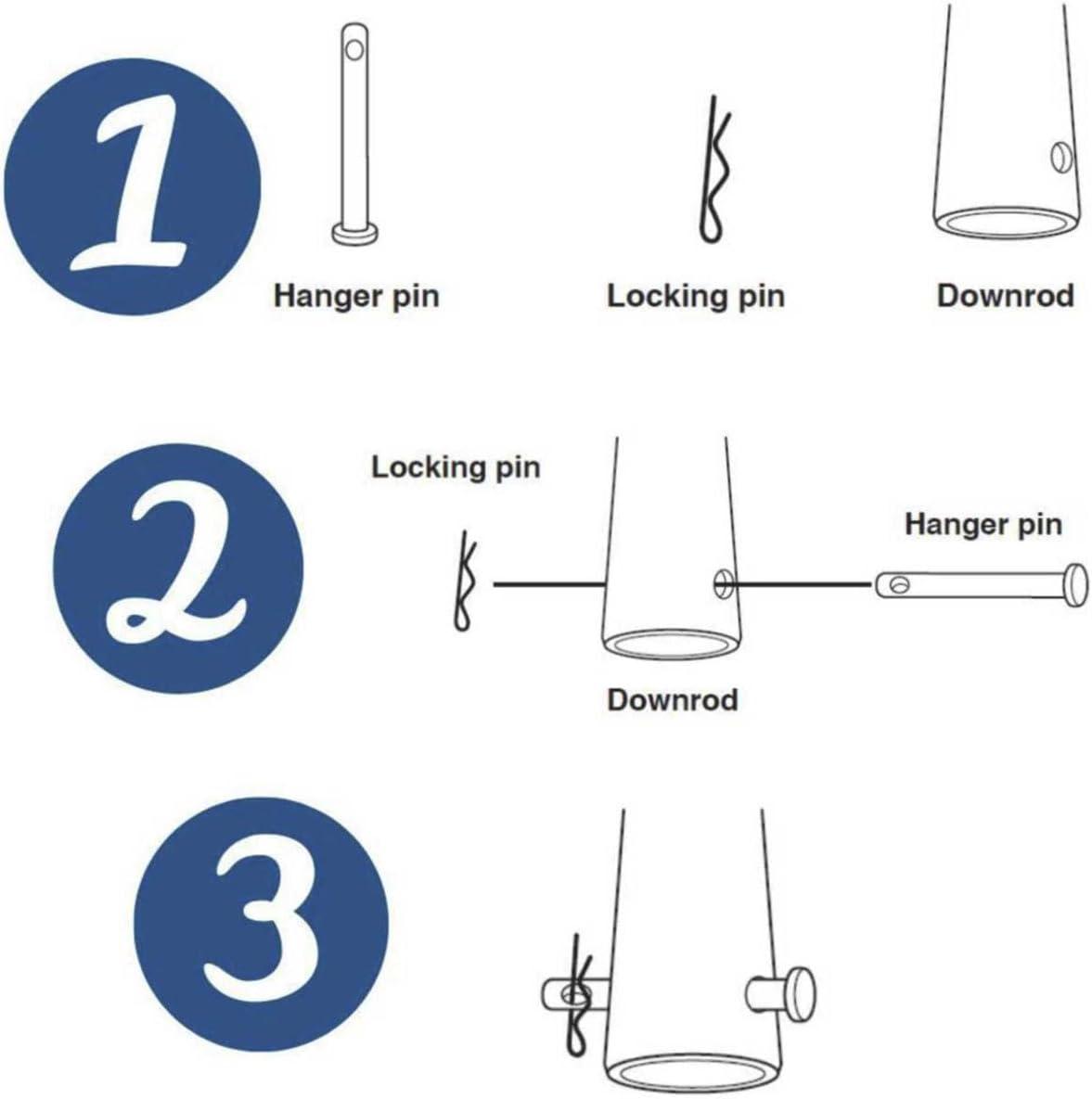 1

Hanger pin

Locking pin

Downrod

2

Locking pin

Hanger pin

Downrod

3